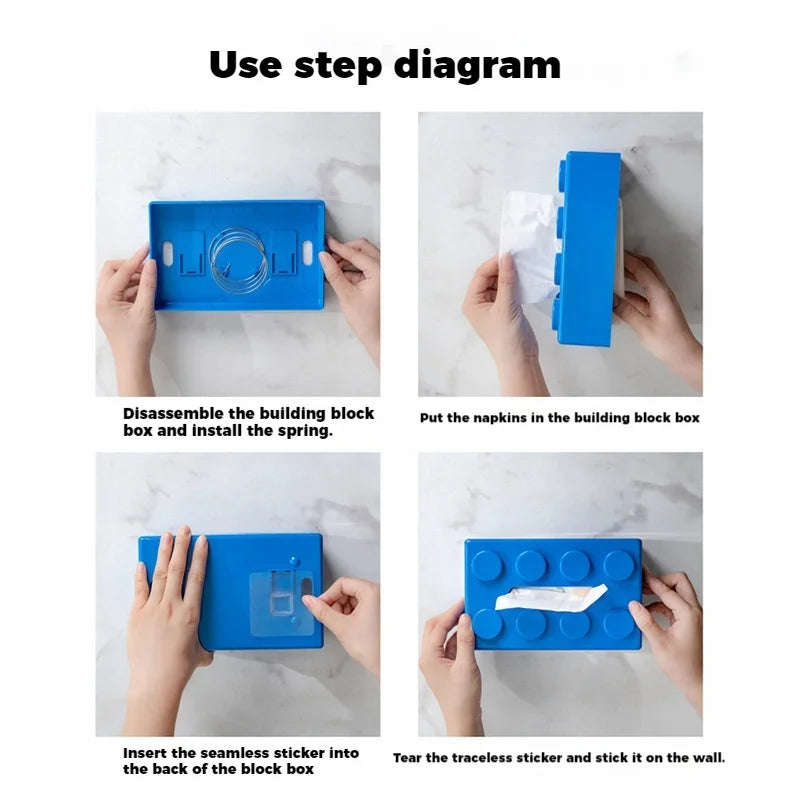 Use step diagram

Disassemble the building block box and install the spring.

Put the napkins in the building block box

Insert the seamless sticker into the back of the block box

Tear the traceless sticker and stick it on the wall.