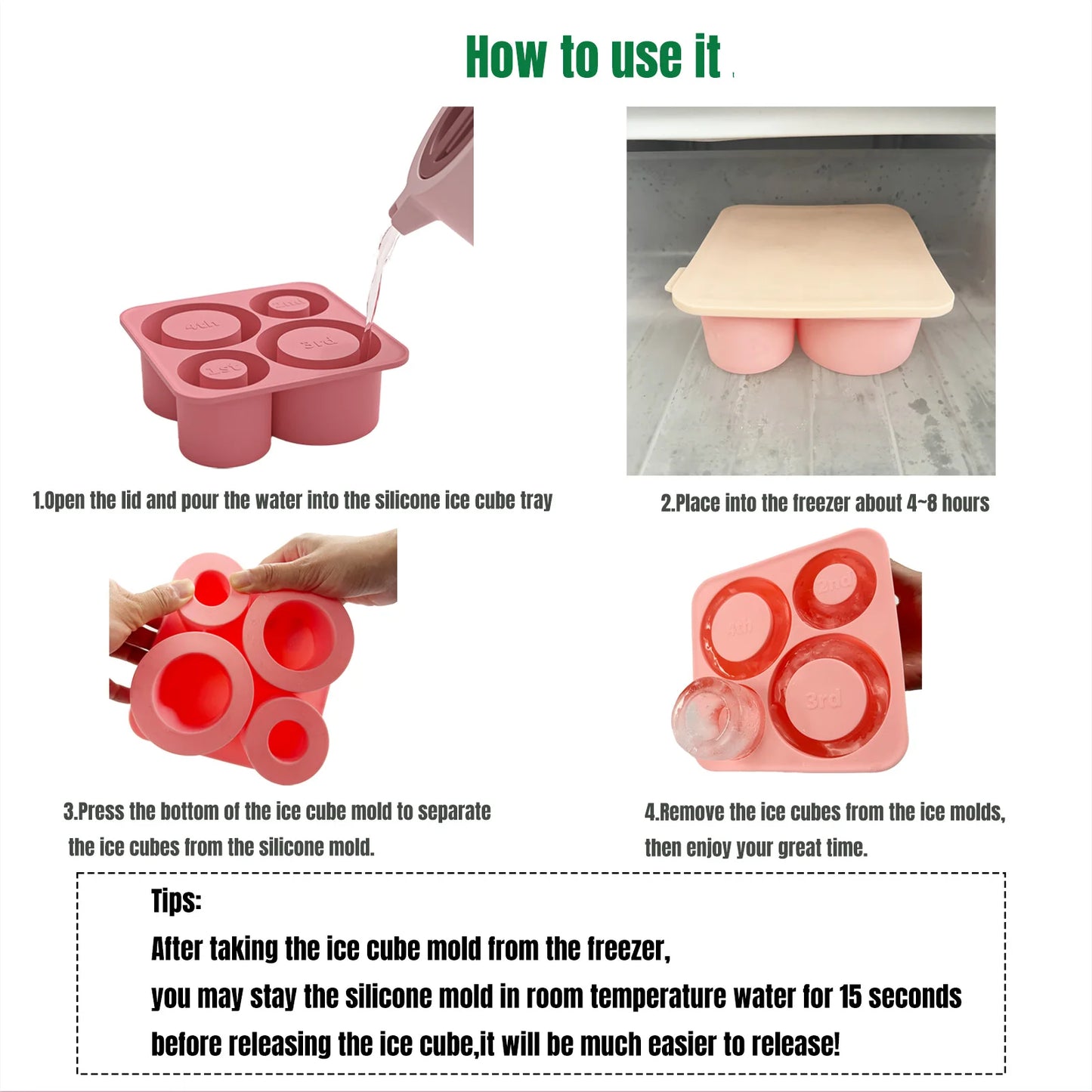 How to use it

4th 2nd 3rd 1st

1.Open the lid and pour the water into the silicone ice cube tray

2.Place into the freezer about 4~8 hours

4th 2nd 3rd

3.Press the bottom of the ice cube mold to separate the ice cubes from the silicone mold.

4.Remove the ice cubes from the ice molds, then enjoy your great time.

Tips:
After taking the ice cube mold from the freezer,
you may stay the silicone mold in room temperature water for 15 seconds before releasing the ice cube,it will be much easier to release!